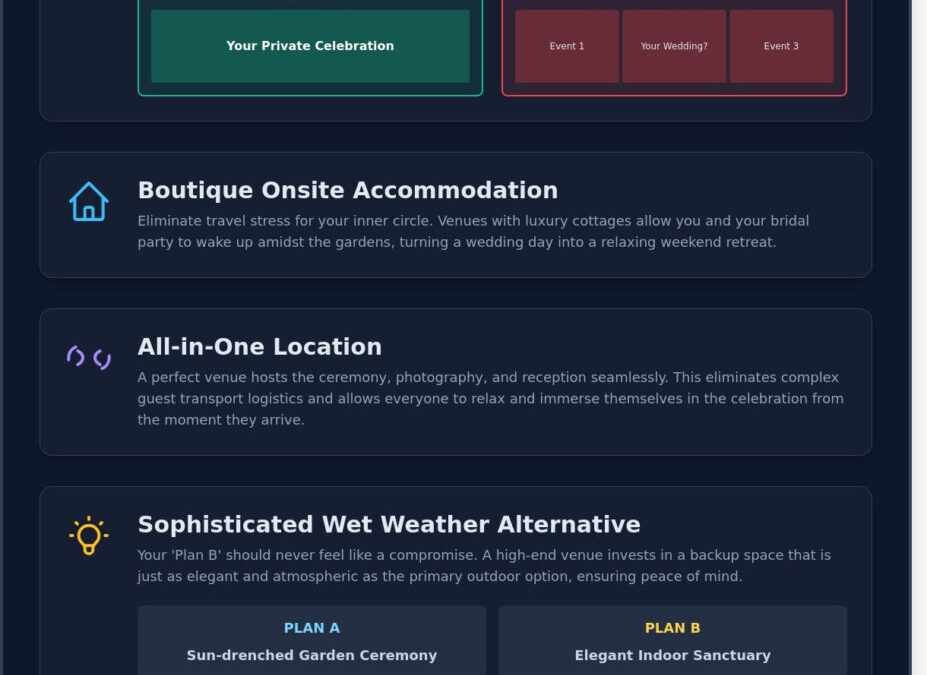 Your Private Celebration

Event 1

Your Wedding?

Event 3

Boutique Onsite Accommodation

Eliminate travel stress for your inner circle. Venues with luxury cottages allow you and your bridal party to wake up amidst the gardens, turning a wedding day into a relaxing weekend retreat.

All-in-One Location

A perfect venue hosts the ceremony, photography, and reception seamlessly. This eliminates complex guest transport logistics and allows everyone to relax and immerse themselves in the celebration from the moment they arrive.

Sophisticated Wet Weather Alternative

Your 'Plan B' should never feel like a compromise. A high-end venue invests in a backup space that is just as elegant and atmospheric as the primary outdoor option, ensuring peace of mind.

PLAN A

Sun-drenched Garden Ceremony

PLAN B

Elegant Indoor Sanctuary