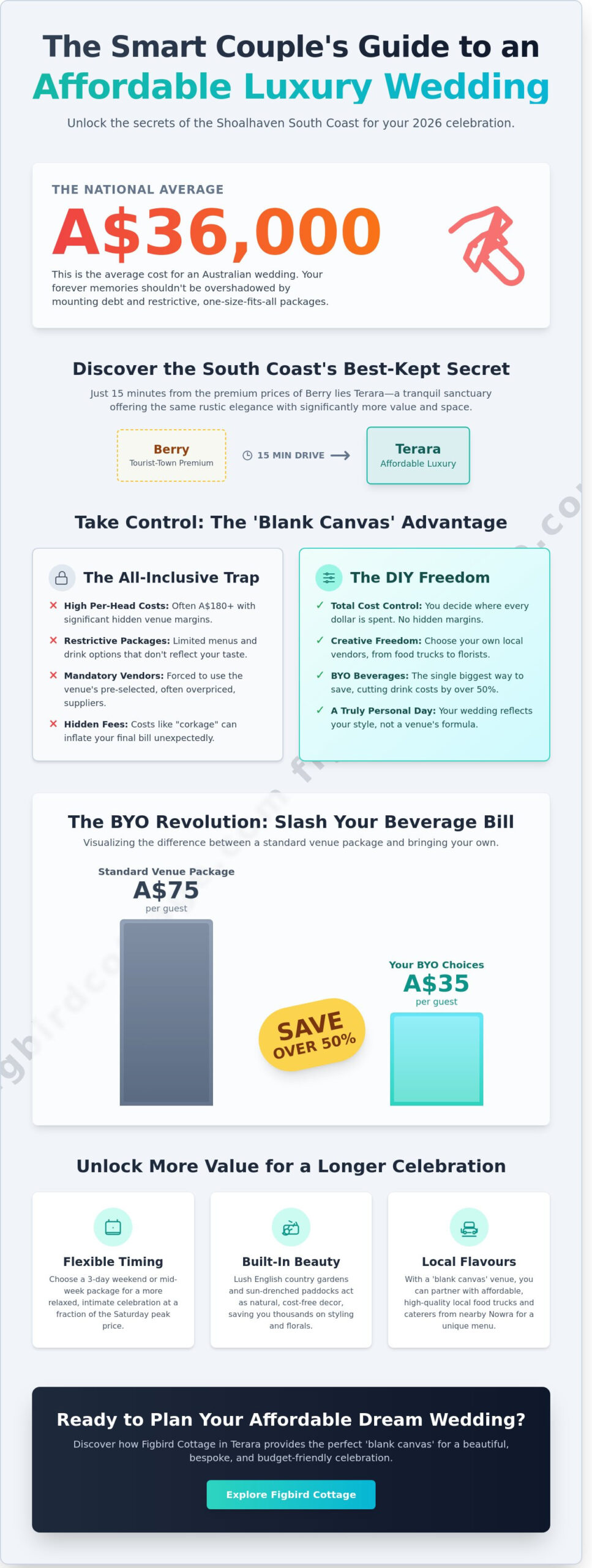 The Smart Couple's Guide to an
Affordable Luxury Wedding

Unlock the secrets of the Shoalhaven South Coast for your 2026 celebration.

THE NATIONAL AVERAGE
A$36,000
This is the average cost for an Australian wedding. Your forever memories shouldn't be overshadowed by mounting debt and restrictive, one-size-fits-all packages.

Discover the South Coast's Best-Kept Secret
Just 15 minutes from the premium prices of Berry lies Terara—a tranquil sanctuary offering the same rustic elegance with significantly more value and space.

Berry
Tourist-Town Premium
15 MIN DRIVE
Terara
Affordable Luxury

Take Control: The 'Blank Canvas' Advantage

The All-Inclusive Trap
✕ High Per-Head Costs: Often A$180+ with significant hidden venue margins.
✕ Restrictive Packages: Limited menus and drink options that don't reflect your taste.
✕ Mandatory Vendors: Forced to use the venue's pre-selected, often overpriced, suppliers.
✕ Hidden Fees: Costs like "corkage" can inflate your final bill unexpectedly.

The DIY Freedom
✓ Total Cost Control: You decide where every dollar is spent. No hidden margins.
✓ Creative Freedom: Choose your own local vendors, from food trucks to florists.
✓ BYO Beverages: The single biggest way to save, cutting drink costs by over 50%.
✓ A Truly Personal Day: Your wedding reflects your style, not a venue's formula.

The BYO Revolution: Slash Your Beverage Bill
Visualizing the difference between a standard venue package and bringing your own.

Standard Venue Package
A$75
per guest

SAVE
OVER 50%

Your BYO Choices
A$35
per guest

Unlock More Value for a Longer Celebration

Flexible Timing
Choose a 3-day weekend or mid-week package for a more relaxed, intimate celebration at a fraction of the Saturday peak price.

Built-In Beauty
Lush English country gardens and sun-drenched paddocks act as natural, cost-free decor, saving you thousands on styling and florals.

Local Flavours
With a 'blank canvas' venue, you can partner with affordable, high-quality local food trucks and caterers from nearby Nowra for a unique menu.

Ready to Plan Your Affordable Dream Wedding?
Discover how Figbird Cottage in Terara provides the perfect 'blank canvas' for a beautiful, bespoke, and budget-friendly celebration.

Explore Figbird Cottage