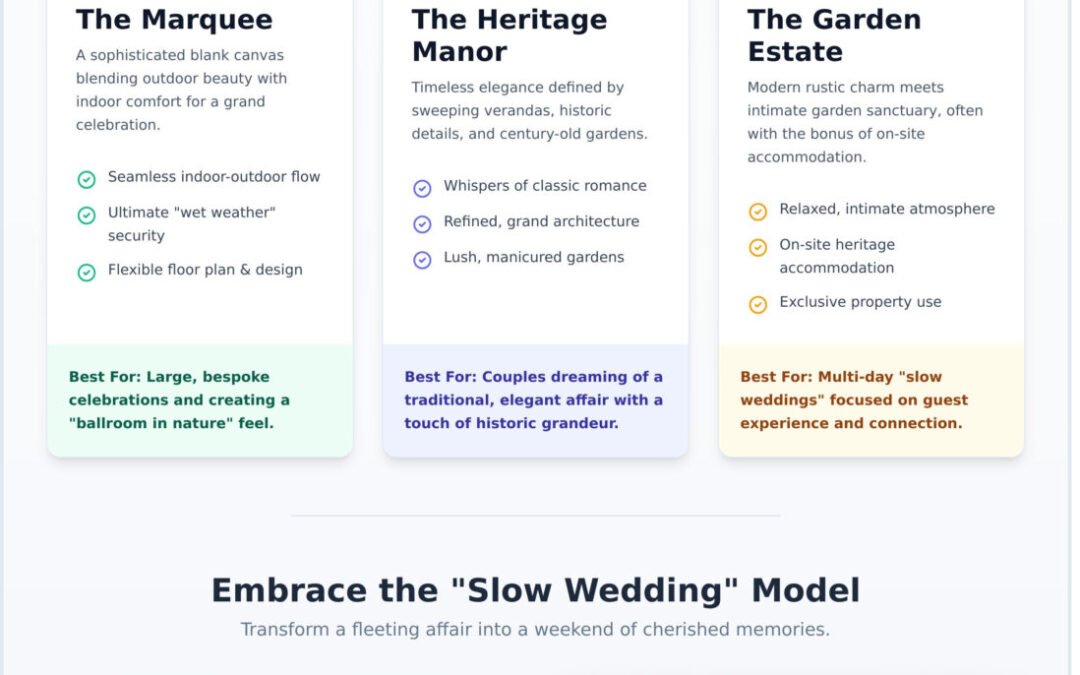 The Marquee

A sophisticated blank canvas blending outdoor beauty with indoor comfort for a grand celebration.

Seamless indoor-outdoor flow

Ultimate "wet weather" security

Flexible floor plan & design

Best For: Large, bespoke celebrations and creating a "ballroom in nature" feel.

The Heritage Manor

Timeless elegance defined by sweeping verandas, historic details, and century-old gardens.

Whispers of classic romance

Refined, grand architecture

Lush, manicured gardens

Best For: Couples dreaming of a traditional, elegant affair with a touch of historic grandeur.

The Garden Estate

Modern rustic charm meets intimate garden sanctuary, often with the bonus of on-site accommodation.

Relaxed, intimate atmosphere

On-site heritage accommodation

Exclusive property use

Best For: Multi-day "slow weddings" focused on guest experience and connection.

Embrace the "Slow Wedding" Model

Transform a fleeting affair into a weekend of cherished memories.