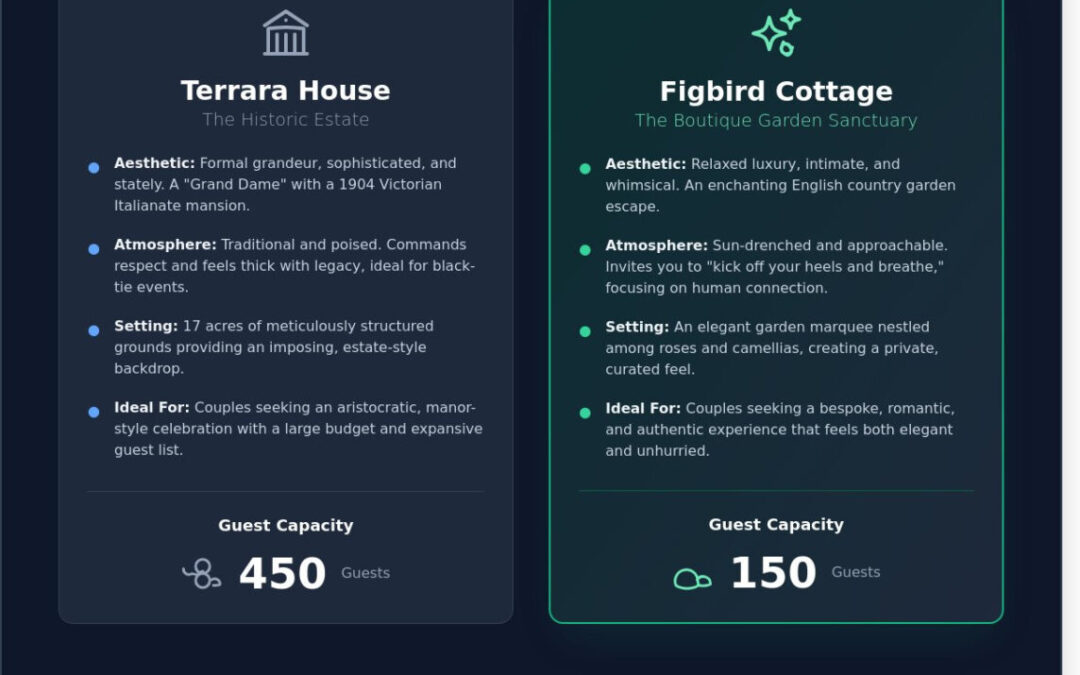 Terrara House

The Historic Estate

Aesthetic: Formal grandeur, sophisticated, and stately. A "Grand Dame" with a 1904 Victorian Italianate mansion.

Atmosphere: Traditional and poised. Commands respect and feels thick with legacy, ideal for black-tie events.

Setting: 17 acres of meticulously structured grounds providing an imposing, estate-style backdrop.

Ideal For: Couples seeking an aristocratic, manor-style celebration with a large budget and expansive guest list.

Guest Capacity

450 Guests

Figbird Cottage

The Boutique Garden Sanctuary

Aesthetic: Relaxed luxury, intimate, and whimsical. An enchanting English country garden escape.

Atmosphere: Sun-drenched and approachable. Invites you to "kick off your heels and breathe," focusing on human connection.

Setting: An elegant garden marquee nestled among roses and camellias, creating a private, curated feel.

Ideal For: Couples seeking a bespoke, romantic, and authentic experience that feels both elegant and unhurried.

Guest Capacity

150 Guests