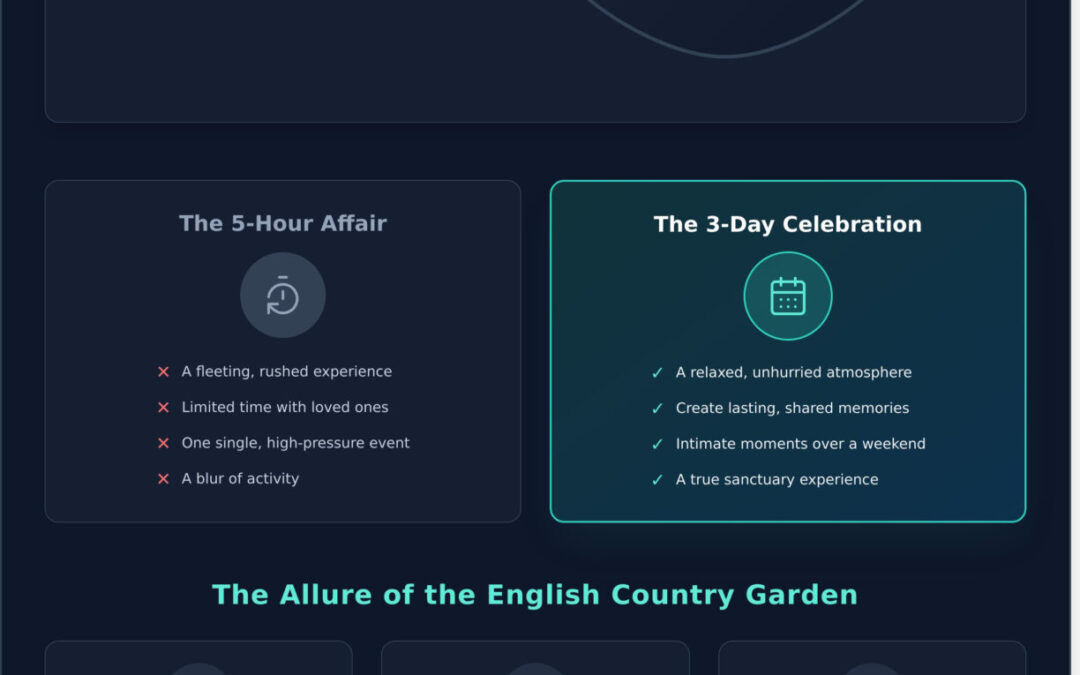 The 5-Hour Affair

✕ A fleeting, rushed experience
✕ Limited time with loved ones
✕ One single, high-pressure event
✕ A blur of activity

The 3-Day Celebration

✓ A relaxed, unhurried atmosphere
✓ Create lasting, shared memories
✓ Intimate moments over a weekend
✓ A true sanctuary experience

The Allure of the English Country Garden