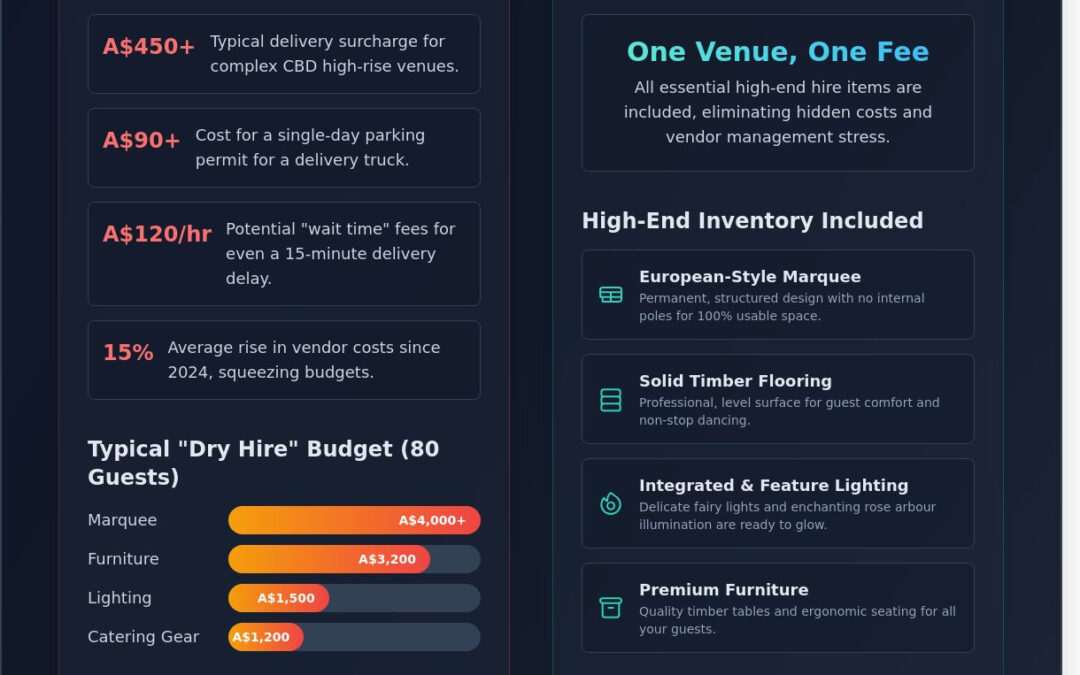 A$450+ Typical delivery surcharge for complex CBD high-rise venues.

A$90+ Cost for a single-day parking permit for a delivery truck.

A$120/hr Potential "wait time" fees for even a 15-minute delivery delay.

15% Average rise in vendor costs since 2024, squeezing budgets.

Typical "Dry Hire" Budget (80 Guests)

Marquee A$4,000+

Furniture A$3,200

Lighting A$1,500

Catering Gear A$1,200

One Venue, One Fee

All essential high-end hire items are included, eliminating hidden costs and vendor management stress.

High-End Inventory Included

European-Style Marquee
Permanent, structured design with no internal poles for 100% usable space.

Solid Timber Flooring
Professional, level surface for guest comfort and non-stop dancing.

Integrated & Feature Lighting
Delicate fairy lights and enchanting rose arbour illumination are ready to glow.

Premium Furniture
Quality timber tables and ergonomic seating for all your guests.