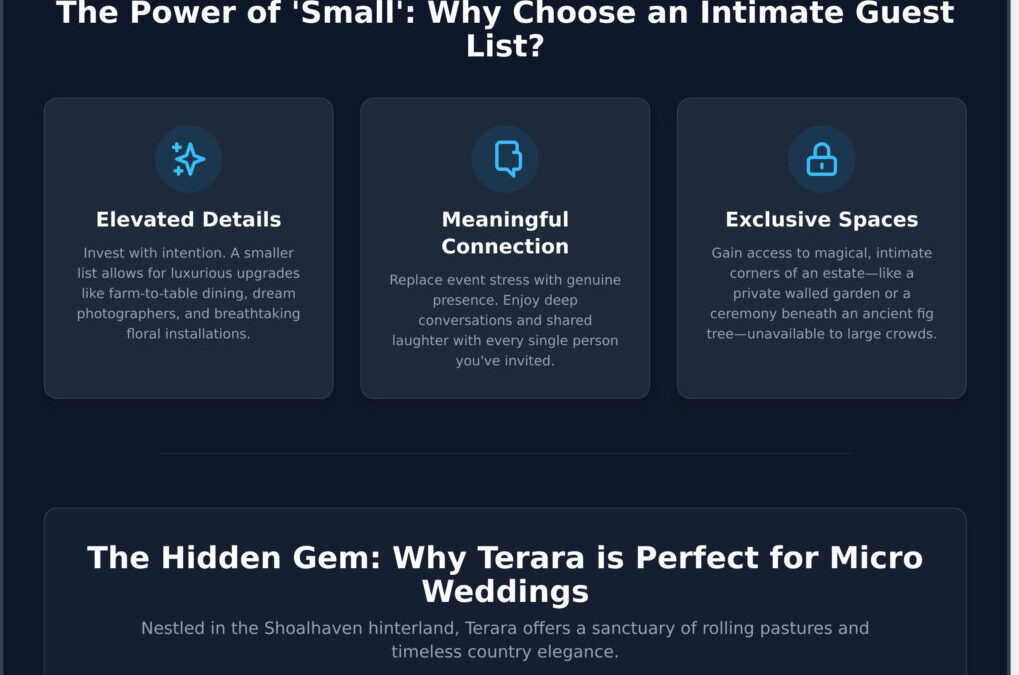 The Power of 'Small': Why Choose an Intimate Guest List?

Elevated Details

Invest with intention. A smaller list allows for luxurious upgrades like farm-to-table dining, dream photographers, and breathtaking floral installations.

Meaningful Connection

Replace event stress with genuine presence. Enjoy deep conversations and shared laughter with every single person you've invited.

Exclusive Spaces

Gain access to magical, intimate corners of an estate—like a private walled garden or a ceremony beneath an ancient fig tree—unavailable to large crowds.

The Hidden Gem: Why Terara is Perfect for Micro Weddings

Nestled in the Shoalhaven hinterland, Terara offers a sanctuary of rolling pastures and timeless country elegance.