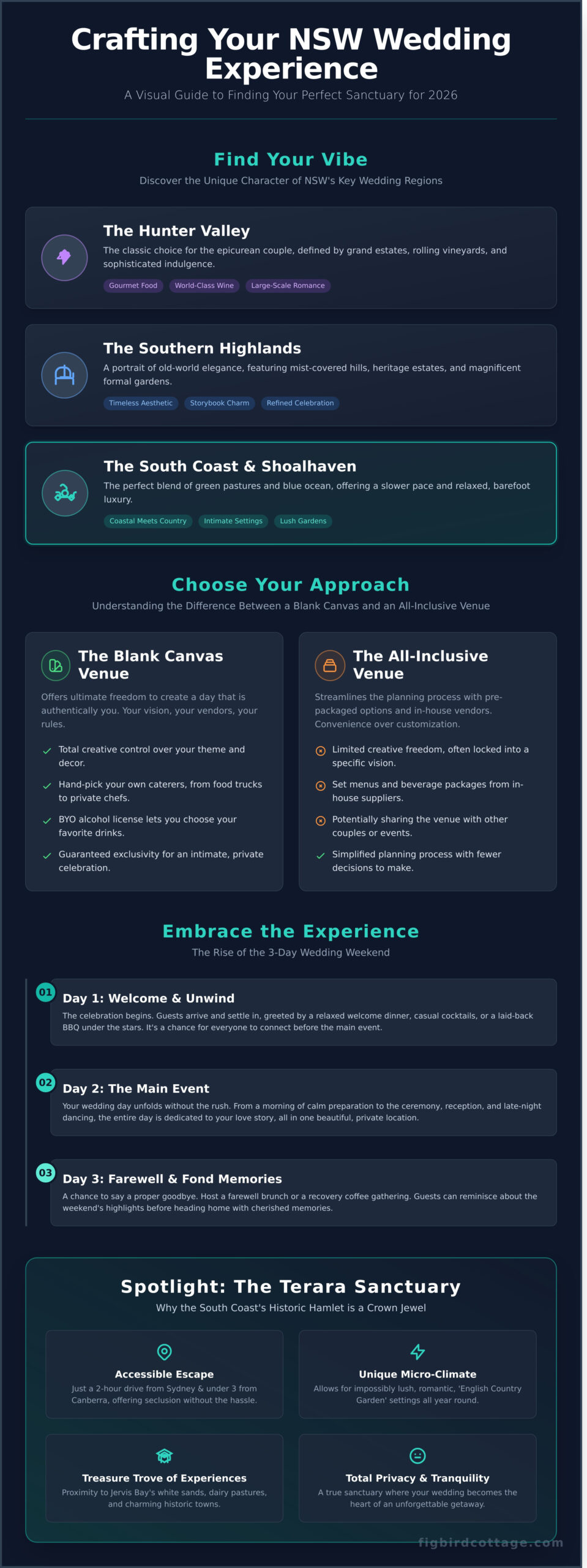 Crafting Your NSW Wedding Experience

A Visual Guide to Finding Your Perfect Sanctuary for 2026

Find Your Vibe

Discover the Unique Character of NSW's Key Wedding Regions

The Hunter Valley

The classic choice for the epicurean couple, defined by grand estates, rolling vineyards, and sophisticated indulgence.

Gourmet Food World-Class Wine Large-Scale Romance

The Southern Highlands

A portrait of old-world elegance, featuring mist-covered hills, heritage estates, and magnificent formal gardens.

Timeless Aesthetic Storybook Charm Refined Celebration

The South Coast & Shoalhaven

The perfect blend of green pastures and blue ocean, offering a slower pace and relaxed, barefoot luxury.

Coastal Meets Country Intimate Settings Lush Gardens

Choose Your Approach

Understanding the Difference Between a Blank Canvas and an All-Inclusive Venue

The Blank Canvas Venue

Offers ultimate freedom to create a day that is authentically you. Your vision, your vendors, your rules.

Total creative control over your theme and decor.

Hand-pick your own caterers, from food trucks to private chefs.

BYO alcohol license lets you choose your favorite drinks.

Guaranteed exclusivity for an intimate, private celebration.

The All-Inclusive Venue

Streamlines the planning process with pre-packaged options and in-house vendors. Convenience over customization.

Limited creative freedom, often locked into a specific vision.

Set menus and beverage packages from in-house suppliers.

Potentially sharing the venue with other couples or events.

Simplified planning process with fewer decisions to make.

Embrace the Experience

The Rise of the 3-Day Wedding Weekend

01

Day 1: Welcome & Unwind

The celebration begins. Guests arrive and settle in, greeted by a relaxed welcome dinner, casual cocktails, or a laid-back BBQ under the stars. It's a chance for everyone to connect before the main event.

02

Day 2: The Main Event

Your wedding day unfolds without the rush. From a morning of calm preparation to the ceremony, reception, and late-night dancing, the entire day is dedicated to your love story, all in one beautiful, private location.

03

Day 3: Farewell & Fond Memories

A chance to say a proper goodbye. Host a farewell brunch or a recovery coffee gathering. Guests can reminisce about the weekend's highlights before heading home with cherished memories.

Spotlight: The Terara Sanctuary

Why the South Coast's Historic Hamlet is a Crown Jewel

Accessible Escape

Just a 2-hour drive from Sydney & under 3 from Canberra, offering seclusion without the hassle.

Unique Micro-Climate

Allows for impossibly lush, romantic, 'English Country Garden' settings all year round.

Treasure Trove of Experiences

Proximity to Jervis Bay's white sands, dairy pastures, and charming historic towns.

Total Privacy & Tranquility

A true sanctuary where your wedding becomes the heart of an unforgettable getaway.

figbirdcottage.com