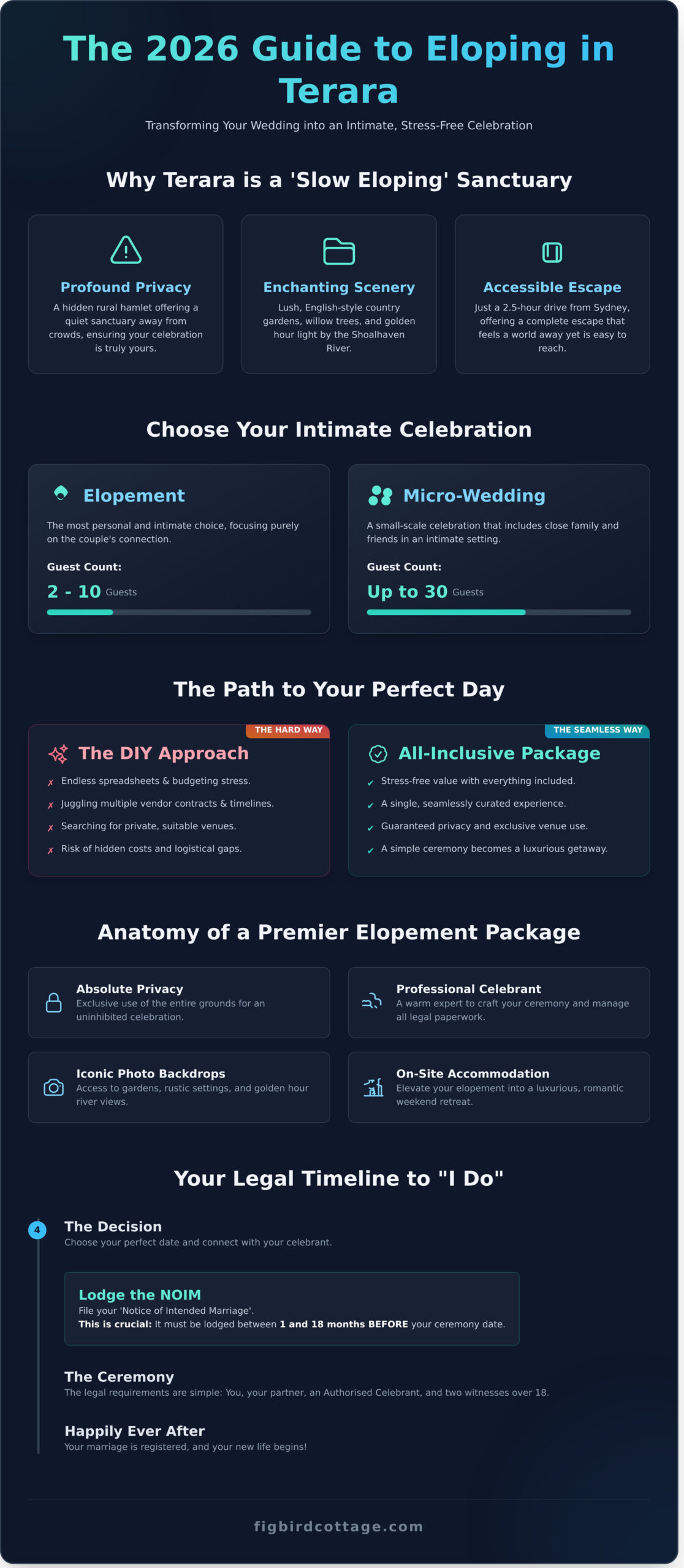 The 2026 Guide to Eloping in Terara

Transforming Your Wedding into an Intimate, Stress-Free Celebration

Why Terara is a 'Slow Eloping' Sanctuary

Profound Privacy
A hidden rural hamlet offering a quiet sanctuary away from crowds, ensuring your celebration is truly yours.

Enchanting Scenery
Lush, English-style country gardens, willow trees, and golden hour light by the Shoalhaven River.

Accessible Escape
Just a 2.5-hour drive from Sydney, offering a complete escape that feels a world away yet is easy to reach.

Choose Your Intimate Celebration

Elopement
The most personal and intimate choice, focusing purely on the couple's connection.
Guest Count:
2 - 10 Guests

Micro-Wedding
A small-scale celebration that includes close family and friends in an intimate setting.
Guest Count:
Up to 30 Guests

The Path to Your Perfect Day

THE HARD WAY
The DIY Approach
✗ Endless spreadsheets & budgeting stress.
✗ Juggling multiple vendor contracts & timelines.
✗ Searching for private, suitable venues.
✗ Risk of hidden costs and logistical gaps.

THE SEAMLESS WAY
All-Inclusive Package
✓ Stress-free value with everything included.
✓ A single, seamlessly curated experience.
✓ Guaranteed privacy and exclusive venue use.
✓ A simple ceremony becomes a luxurious getaway.

Anatomy of a Premier Elopement Package

Absolute Privacy
Exclusive use of the entire grounds for an uninhibited celebration.

Professional Celebrant
A warm expert to craft your ceremony and manage all legal paperwork.

Iconic Photo Backdrops
Access to gardens, rustic settings, and golden hour river views.

On-Site Accommodation
Elevate your elopement into a luxurious, romantic weekend retreat.

Your Legal Timeline to "I Do"

4
The Decision
Choose your perfect date and connect with your celebrant.

Lodge the NOIM
File your 'Notice of Intended Marriage'.
This is crucial: It must be lodged between 1 and 18 months BEFORE your ceremony date.

The Ceremony
The legal requirements are simple: You, your partner, an Authorised Celebrant, and two witnesses over 18.

Happily Ever After
Your marriage is registered, and your new life begins!

figbirdcottage.com