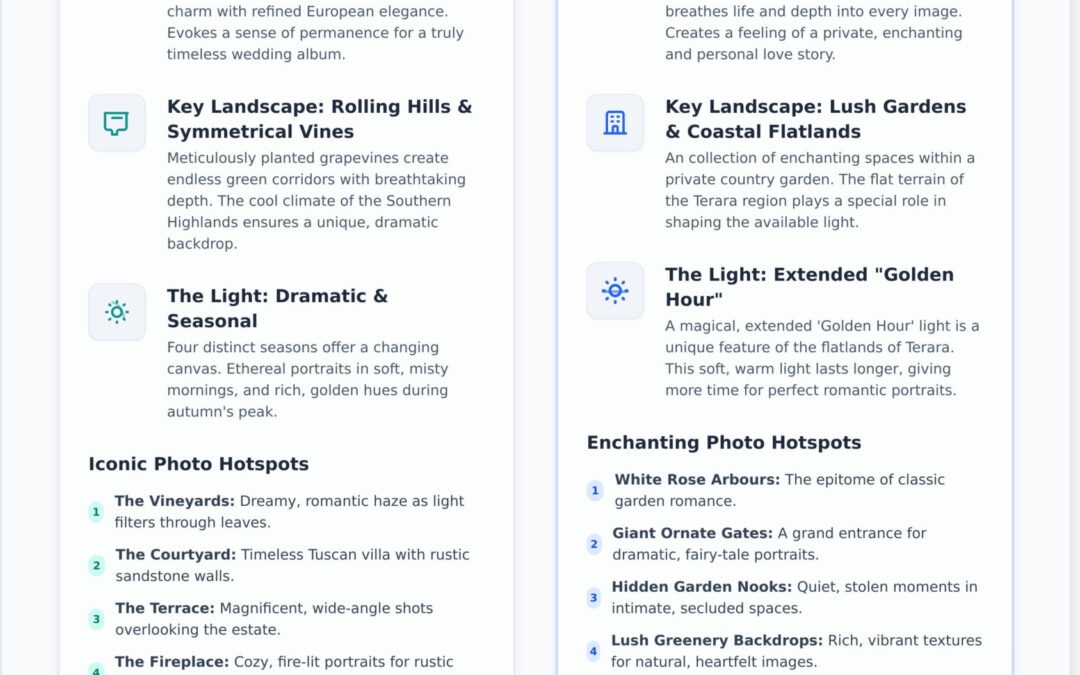 charm with refined European elegance. Evokes a sense of permanence for a truly timeless wedding album.

Key Landscape: Rolling Hills & Symmetrical Vines

Meticulously planted grapevines create endless green corridors with breathtaking depth. The cool climate of the Southern Highlands ensures a unique, dramatic backdrop.

The Light: Dramatic & Seasonal

Four distinct seasons offer a changing canvas. Ethereal portraits in soft, misty mornings, and rich, golden hues during autumn's peak.

Iconic Photo Hotspots

1 The Vineyards: Dreamy, romantic haze as light filters through leaves.

2 The Courtyard: Timeless Tuscan villa with rustic sandstone walls.

3 The Terrace: Magnificent, wide-angle shots overlooking the estate.

4 The Fireplace: Cozy, fire-lit portraits for rustic

breathes life and depth into every image. Creates a feeling of a private, enchanting and personal love story.

Key Landscape: Lush Gardens & Coastal Flatlands

An collection of enchanting spaces within a private country garden. The flat terrain of the Terara region plays a special role in shaping the available light.

The Light: Extended "Golden Hour"

A magical, extended 'Golden Hour' light is a unique feature of the flatlands of Terara. This soft, warm light lasts longer, giving more time for perfect romantic portraits.

Enchanting Photo Hotspots

1 White Rose Arbours: The epitome of classic garden romance.

2 Giant Ornate Gates: A grand entrance for dramatic, fairy-tale portraits.

3 Hidden Garden Nooks: Quiet, stolen moments in intimate, secluded spaces.

4 Lush Greenery Backdrops: Rich, vibrant textures for natural, heartfelt images.