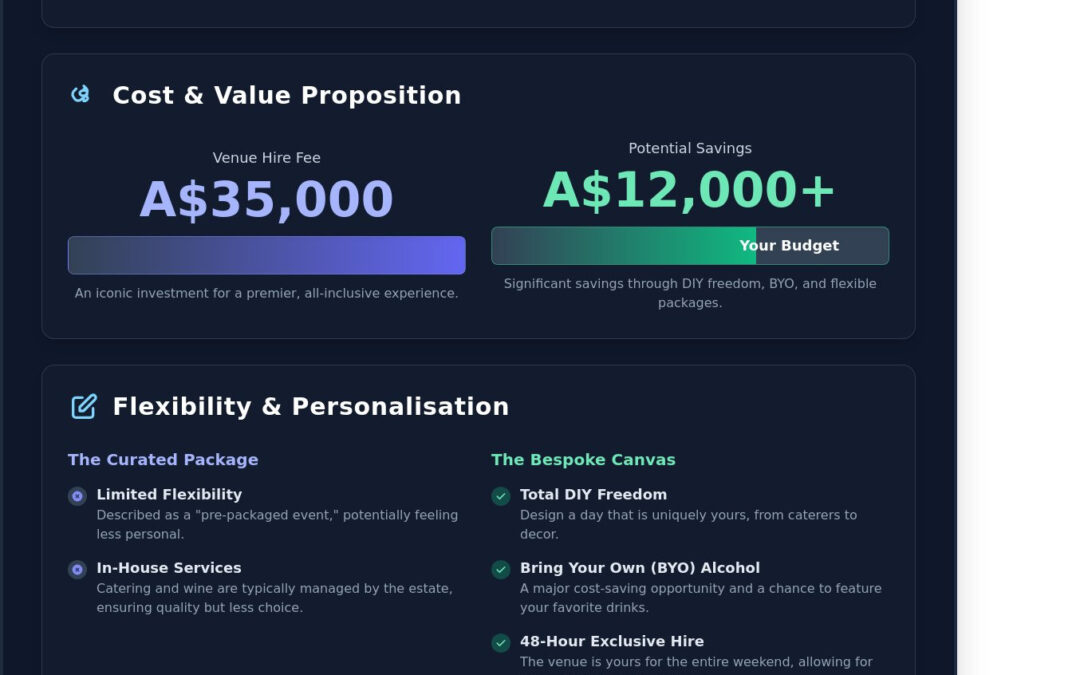 Cost & Value Proposition

Venue Hire Fee
A$35,000

An iconic investment for a premier, all-inclusive experience.

Potential Savings
A$12,000+

Your Budget

Significant savings through DIY freedom, BYO, and flexible packages.

Flexibility & Personalisation

The Curated Package

Limited Flexibility
Described as a "pre-packaged event," potentially feeling less personal.

In-House Services
Catering and wine are typically managed by the estate, ensuring quality but less choice.

The Bespoke Canvas

Total DIY Freedom
Design a day that is uniquely yours, from caterers to decor.

Bring Your Own (BYO) Alcohol
A major cost-saving opportunity and a chance to feature your favorite drinks.

48-Hour Exclusive Hire
The venue is yours for the entire weekend, allowing for